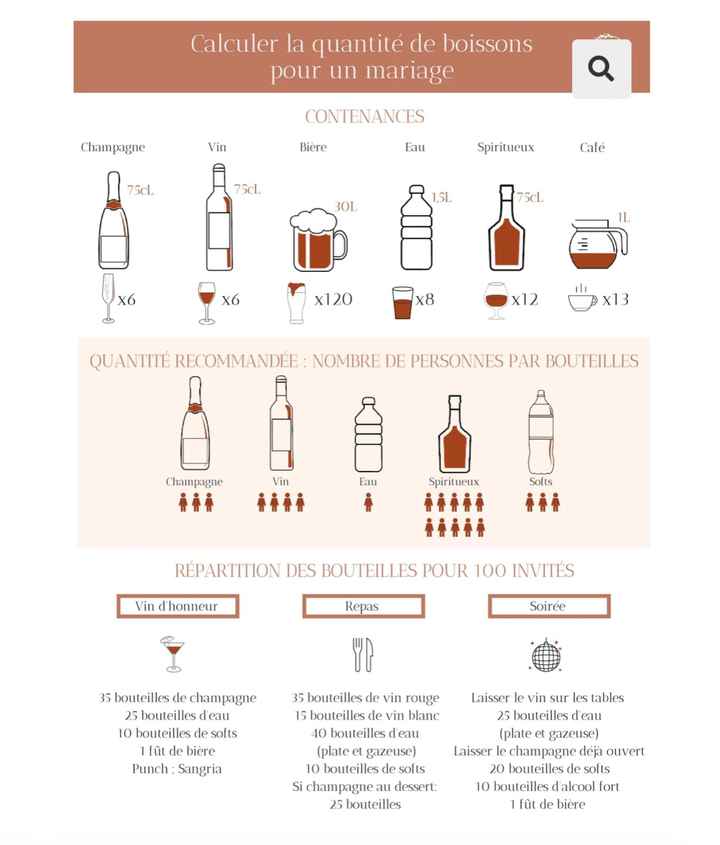 Calculer la quantité de boissons pour un mariage

CONTENANCES

Champagne
75cL
x6

Vin
75cL
x6

Bière
30L
x120

Eau
1,5L
x8

Spiritueux
75cL
x12

Café
1L
x13

QUANTITÉ RECOMMANDÉE : NOMBRE DE PERSONNES PAR BOUTEILLES

Champagne
Vin
Eau
Spiritueux
Softs

RÉPARTITION DES BOUTEILLES POUR 100 INVITÉS

Vin d'honneur

35 bouteilles de champagne
25 bouteilles d'eau
10 bouteilles de softs
1 fût de bière
Punch : Sangria

Repas

35 bouteilles de vin rouge
15 bouteilles de vin blanc
40 bouteilles d'eau
(plate et gazeuse)
10 bouteilles de softs
Si champagne au dessert:
25 bouteilles

Soirée

Laisser le vin sur les tables
25 bouteilles d'eau
(plate et gazeuse)
Laisser le champagne déjà ouvert
20 bouteilles de softs
10 bouteilles d'alcool fort
1 fût de bière