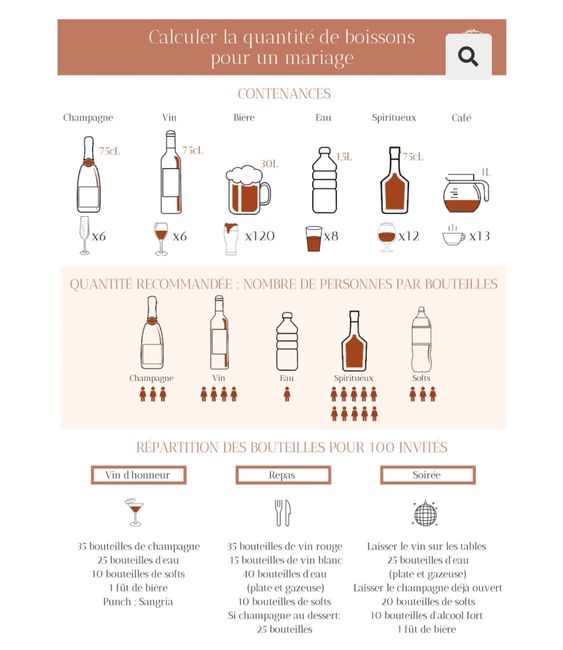 Calculer la quantité de boissons pour un mariage

CONTENANCES

Champagne
75cL
x6

Vin
75cL
x6

Bière
30L
x120

Eau
1,5L
x8

Spiritueux
75cL
x12

Café
1L
x13

QUANTITÉ RECOMMANDÉE : NOMBRE DE PERSONNES PAR BOUTEILLES

Champagne

Vin

Eau

Spiritueux

Softs

RÉPARTITION DES BOUTEILLES POUR 100 INVITÉS

Vin d'honneur

35 bouteilles de champagne
25 bouteilles d'eau
10 bouteilles de softs
1 fût de bière
Punch : Sangria

Repas

35 bouteilles de vin rouge
15 bouteilles de vin blanc
40 bouteilles d'eau (plate et gazeuse)
10 bouteilles de softs
Si champagne au dessert: 25 bouteilles

Soirée

Laisser le vin sur les tables
25 bouteilles d'eau (plate et gazeuse)
Laisser le champagne déjà ouvert
20 bouteilles de softs
10 bouteilles d'alcool fort
1 fût de bière