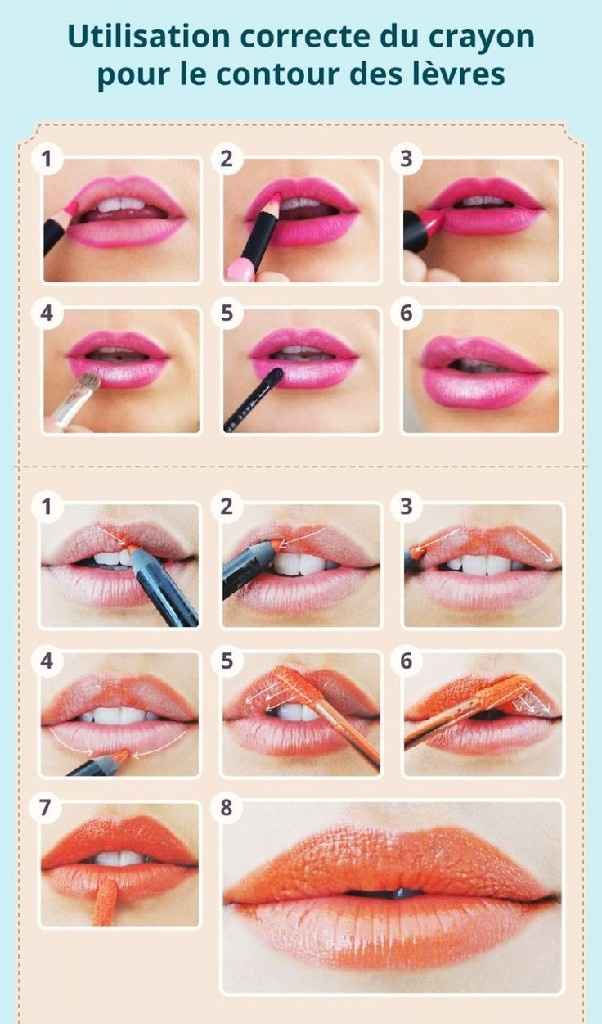 Utilisation correcte du crayon pour le contour des lèvres

1

2

3

4

5

6

1

2

3

4

5

6

7

8