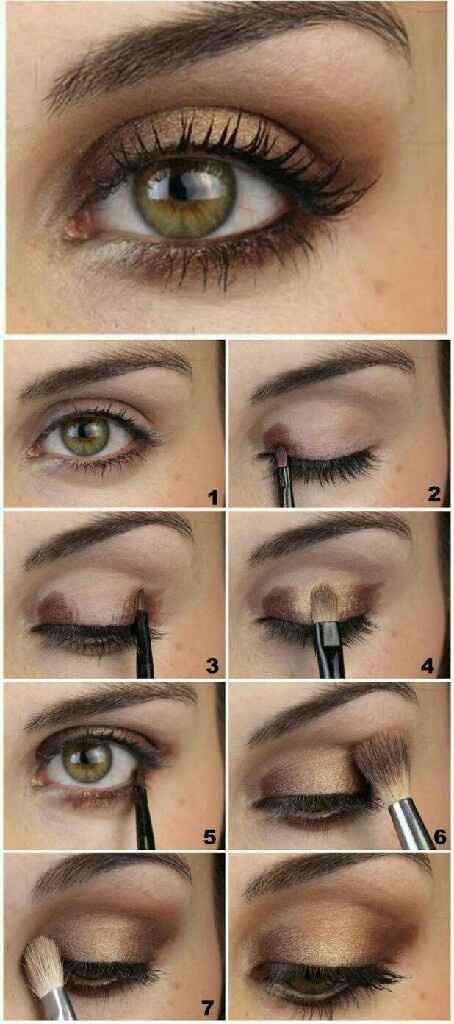 1
2
3
4
5
6
7