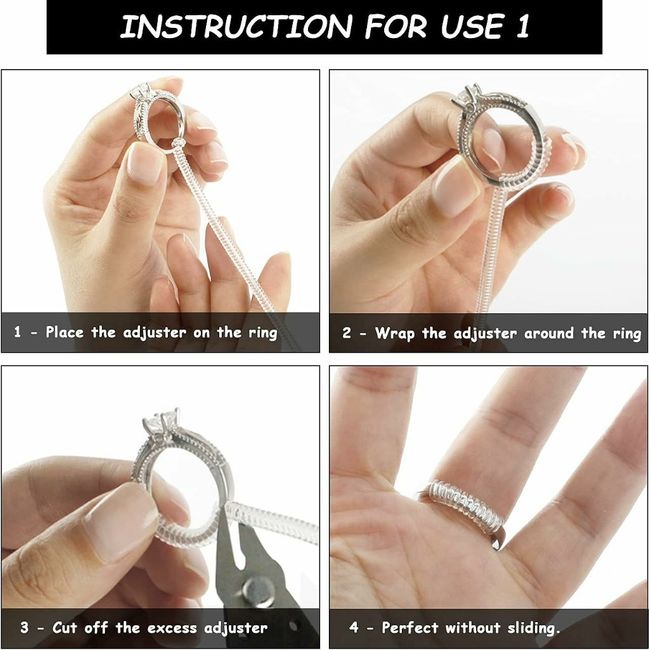 INSTRUCTION FOR USE 1

1 - Place the adjuster on the ring

2 - Wrap the adjuster around the ring

3 - Cut off the excess adjuster

4 - Perfect without sliding.