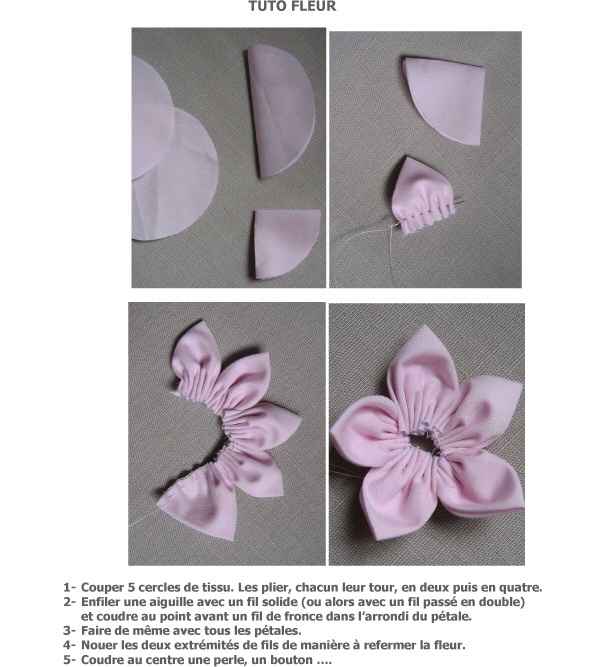 TUTO FLEUR

1- Couper 5 cercles de tissu. Les plier, chacun leur tour, en deux puis en quatre.
2- Enfiler une aiguille avec un fil solide (ou alors avec un fil passé en double) et coudre au point avant un fil de fronce dans l'arrondi du pétale.
3- Faire de même avec tous les pétales.
4- Nouer les deux extrémités de fils de manière à refermer la fleur.
5- Coudre au centre une perle, un bouton ....