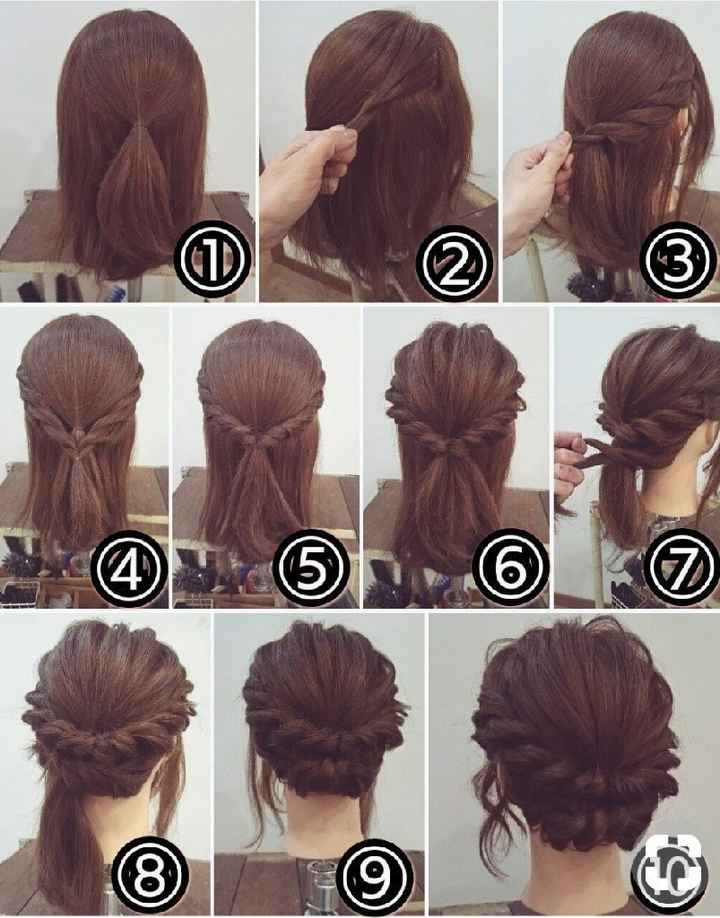 ①
②
③
④
⑤
⑥
⑦
⑧
⑨