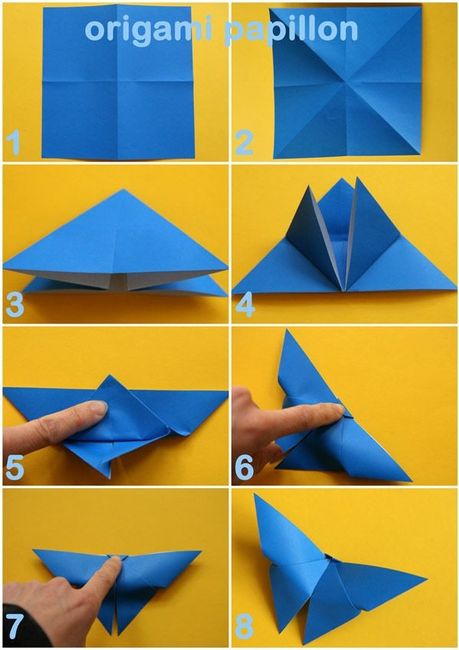 origami papillon

1

2

3

4

5

6

7

8