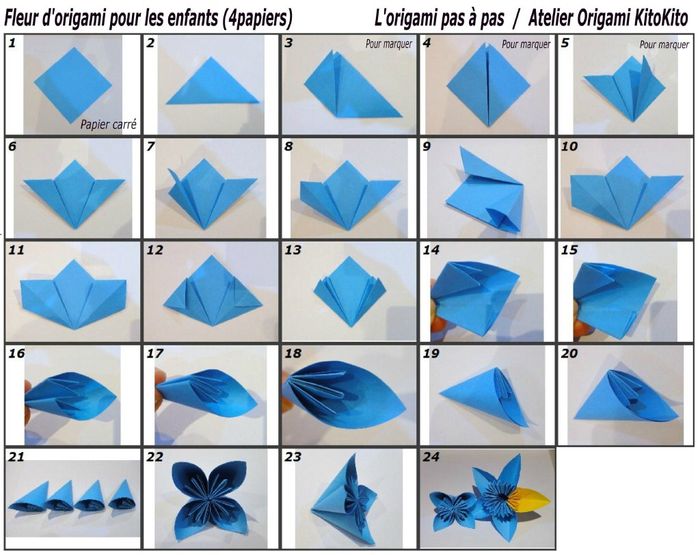 Fleur d'origami pour les enfants (4papiers)    L'origami pas à pas / Atelier Origami KitoKito

1
Papier carré

2

3
Pour marquer

4
Pour marquer

5
Pour marquer

6

7

8

9

10

11

12

13

14

15

16

17

18

19

20

21

22

23

24