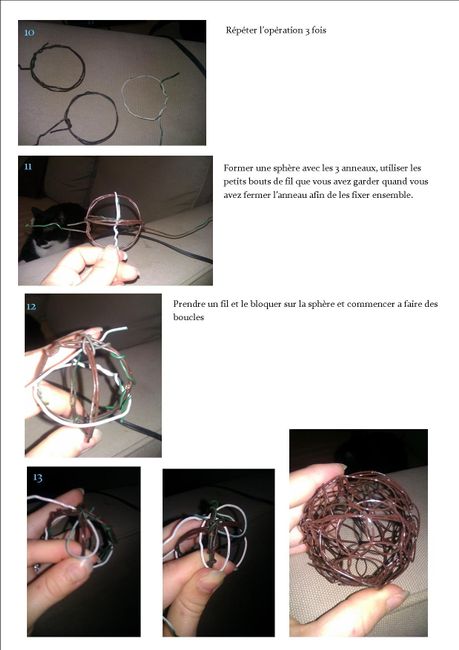 10

Répéter l'opération 3 fois

11

Former une sphère avec les 3 anneaux, utiliser les petits bouts de fil que vous avez garder quand vous avez fermer l'anneau afin de les fixer ensemble.

12

Prendre un fil et le bloquer sur la sphère et commencer a faire des boucles

13