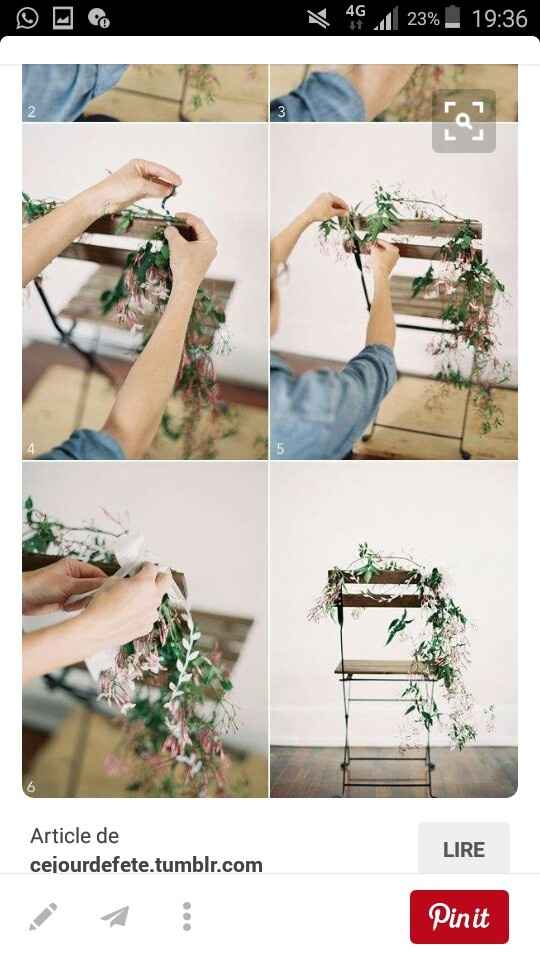 4G 23% 19:36

2
3
4
5
6

Article de
cejourdefete.tumblr.com

LIRE

Pin it