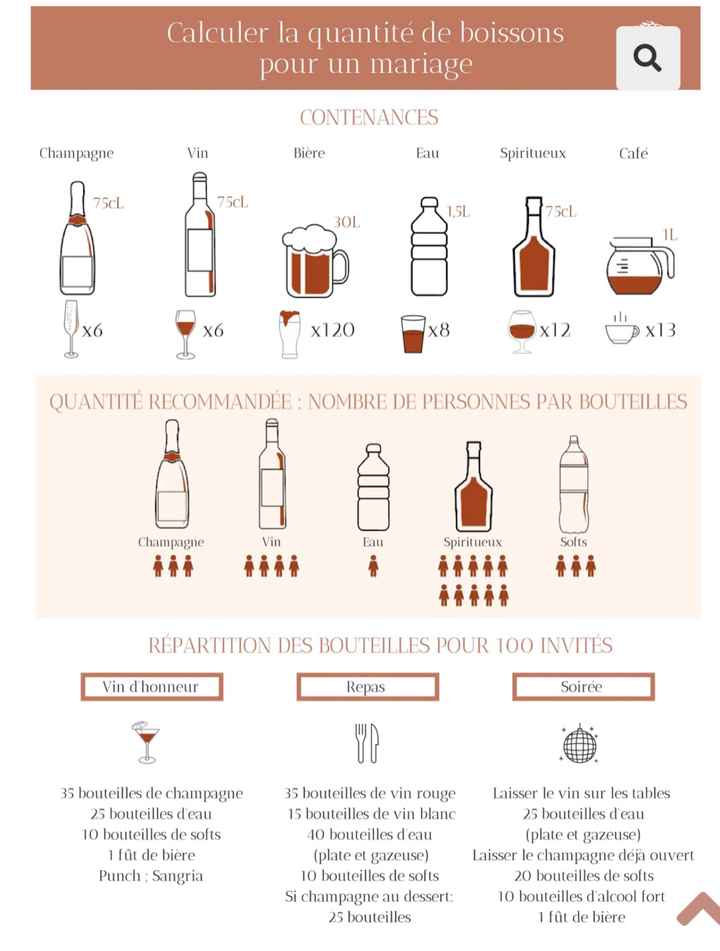 Calculer la quantité de boissons pour un mariage

CONTENANCES

Champagne
75cL
x6

Vin
75cL
x6

Bière
30L
x120

Eau
1,5L
x8

Spiritueux
75cL
x12

Café
1L
x13

QUANTITÉ RECOMMANDÉE : NOMBRE DE PERSONNES PAR BOUTEILLES

Champagne

Vin

Eau

Spiritueux

Softs

RÉPARTITION DES BOUTEILLES POUR 100 INVITÉS

Vin d'honneur

35 bouteilles de champagne
25 bouteilles d'eau
10 bouteilles de softs
1 fût de bière
Punch ; Sangria

Repas

35 bouteilles de vin rouge
15 bouteilles de vin blanc
40 bouteilles d'eau
(plate et gazeuse)
10 bouteilles de softs
Si champagne au dessert:
25 bouteilles

Soirée

Laisser le vin sur les tables
25 bouteilles d'eau
(plate et gazeuse)
Laisser le champagne déjà ouvert
20 bouteilles de softs
10 bouteilles d'alcool fort
1 fût de bière