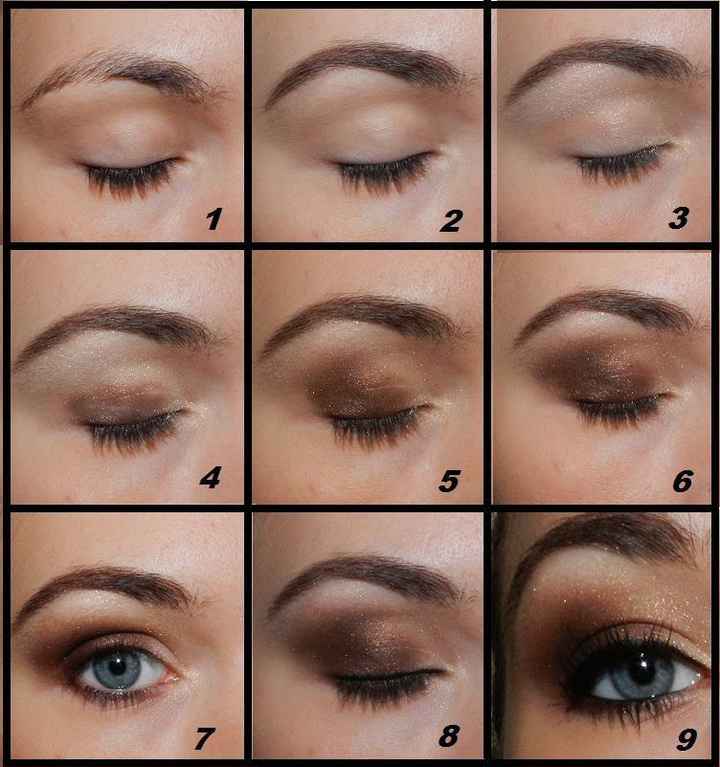 1
2
3
4
5
6
7
8
9