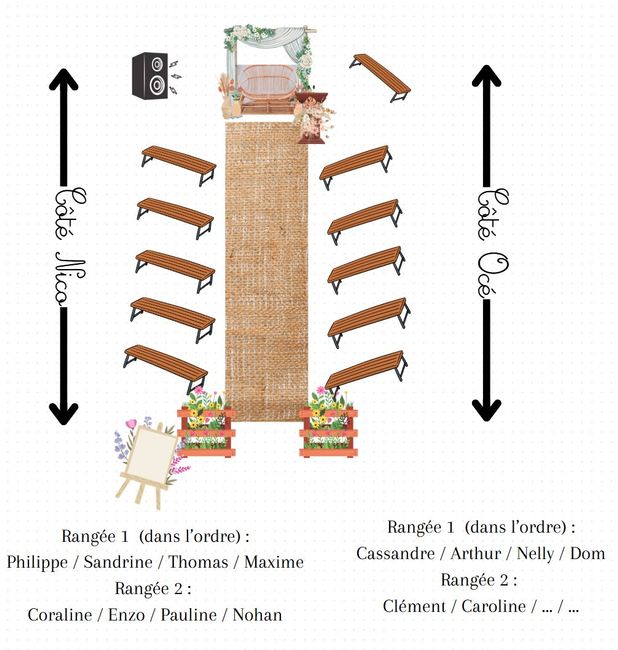 Côté Nico

Côté Océ

Rangée 1 (dans l'ordre) :
Philippe / Sandrine / Thomas / Maxime
Rangée 2 :
Coraline / Enzo / Pauline / Nohan

Rangée 1 (dans l'ordre) :
Cassandre / Arthur / Nelly / Dom
Rangée 2 :
Clément / Caroline / ... / ...