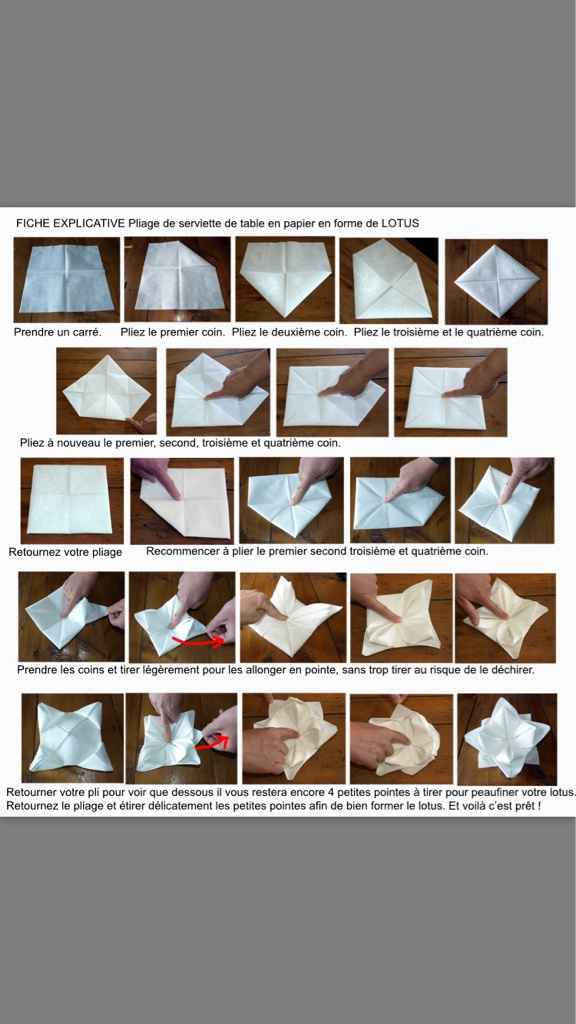 FICHE EXPLICATIVE Pliage de serviette de table en papier en forme de LOTUS

Prendre un carré. Pliez le premier coin. Pliez le deuxième coin. Pliez le troisième et le quatrième coin.

Pliez à nouveau le premier, second, troisième et quatrième coin.

Retournez votre pliage Recommencer à plier le premier second troisième et quatrième coin.

Prendre les coins et tirer légèrement pour les allonger en pointe, sans trop tirer au risque de le déchirer.

Retourner votre pli pour voir que dessous il vous restera encore 4 petites pointes à tirer pour peaufiner votre lotus. Retournez le pliage et étirer délicatement les petites pointes afin de bien former le lotus. Et voilà c'est prêt !