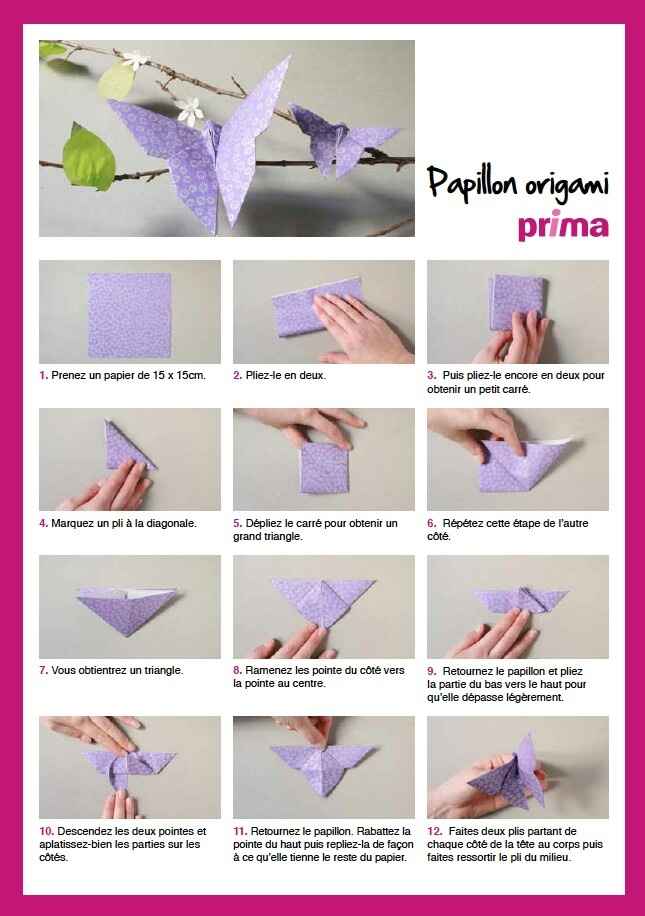 Papillon origami
prima

1. Prenez un papier de 15 x 15cm.

2. Pliez-le en deux.

3. Puis pliez-le encore en deux pour obtenir un petit carré.

4. Marquez un pli à la diagonale.

5. Dépliez le carré pour obtenir un grand triangle.

6. Répétez cette étape de l'autre côté.

7. Vous obtientrez un triangle.

8. Ramenez les pointe du côté vers la pointe au centre.

9. Retournez le papillon et pliez la partie du bas vers le haut pour qu'elle dépasse légèrement.

10. Descendez les deux pointes et aplatissez-bien les parties sur les côtés.

11. Retournez le papillon. Rabattez la pointe du haut puis repliez-la de façon à ce qu'elle tienne le reste du papier.

12. Faites deux plis partant de chaque côté de la tête au corps puis faites ressortir le pli du milieu.