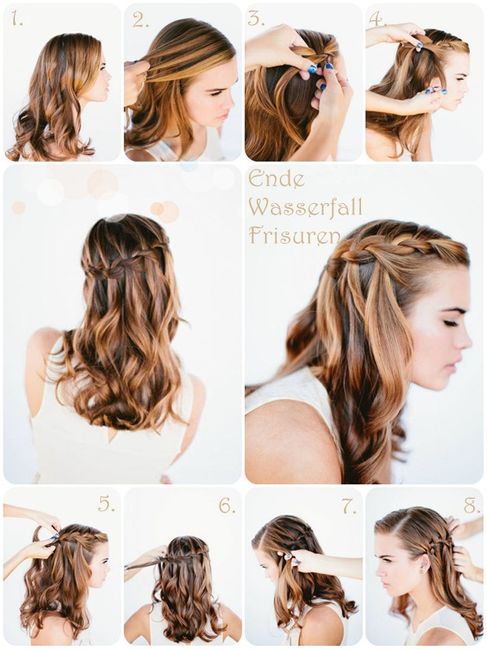 1.

2.

3.

4.

Ende
Wasserfall
Frisuren

5.

6.

7.

8.