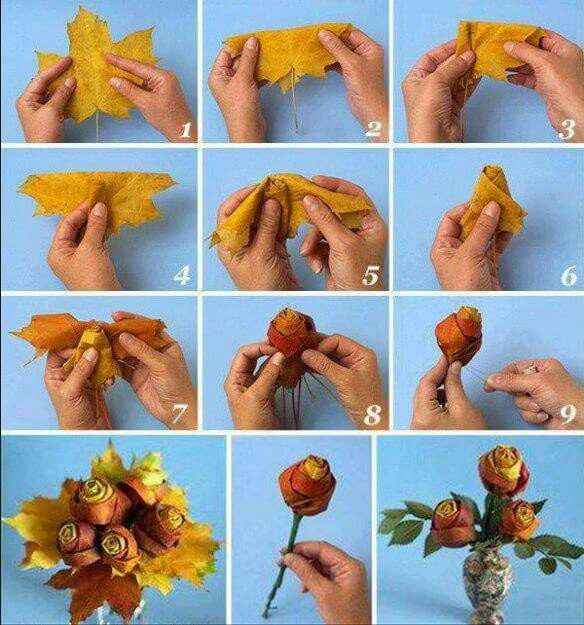 1
2
3
4
5
6
7
8
9