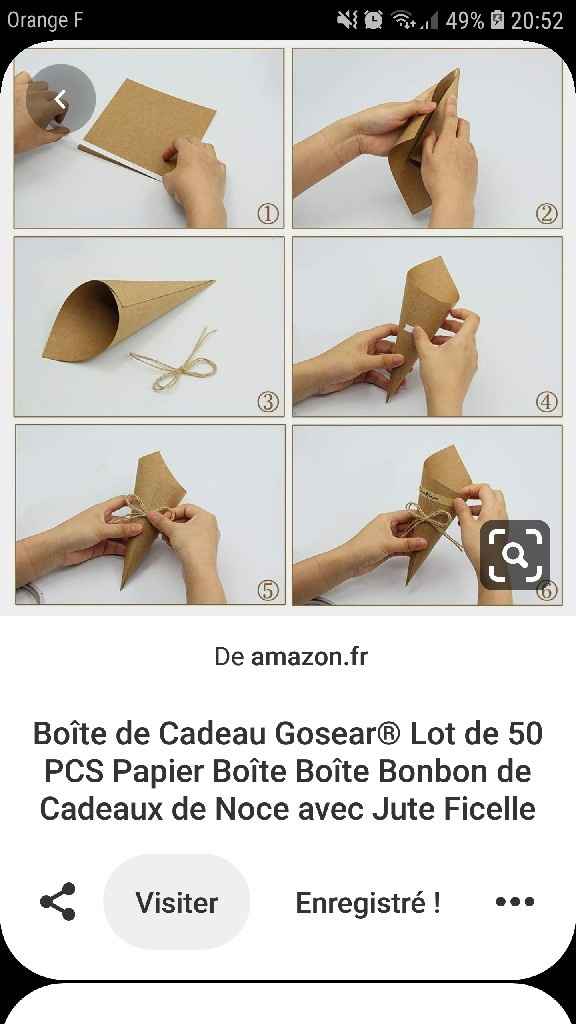 Orange F
49% 20:52

①
②
③
④
⑤
⑥

De amazon.fr

Boîte de Cadeau Gosear® Lot de 50 PCS Papier Boîte Boîte Bonbon de Cadeaux de Noce avec Jute Ficelle

Visiter
Enregistré !