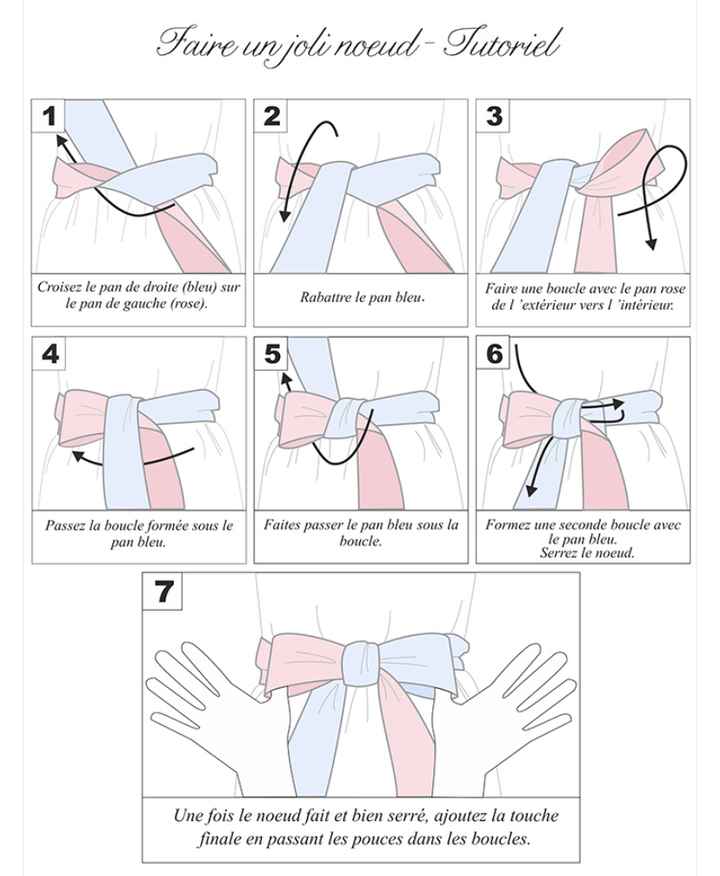 Faire un joli noeud - Tutoriel

1

Croisez le pan de droite (bleu) sur le pan de gauche (rose).

2

Rabattre le pan bleu.

3

Faire une boucle avec le pan rose de l 'extérieur vers l 'intérieur.

4

Passez la boucle formée sous le pan bleu.

5

Faites passer le pan bleu sous la boucle.

6

Formez une seconde boucle avec le pan bleu.
Serrez le noeud.

7

Une fois le noeud fait et bien serré, ajoutez la touche finale en passant les pouces dans les boucles.