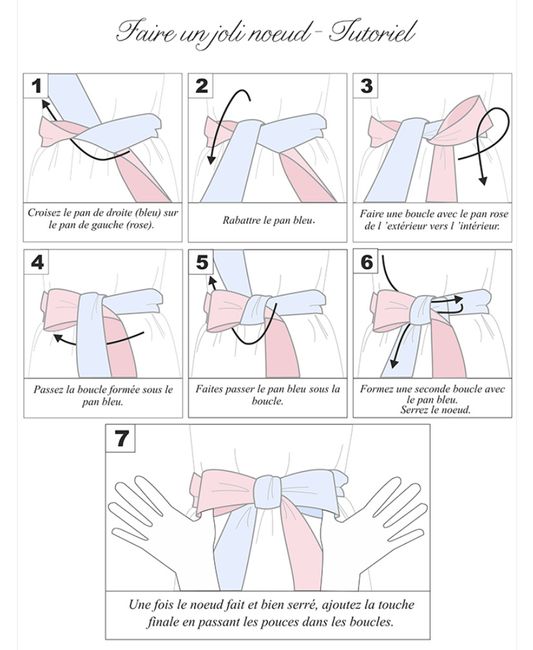 Faire un joli noeud - Tutoriel

1

Croisez le pan de droite (bleu) sur le pan de gauche (rose).

2

Rabattre le pan bleu.

3

Faire une boucle avec le pan rose de l 'extérieur vers l 'intérieur.

4

Passez la boucle formée sous le pan bleu.

5

Faites passer le pan bleu sous la boucle.

6

Formez une seconde boucle avec le pan bleu. Serrez le noeud.

7

Une fois le noeud fait et bien serré, ajoutez la touche finale en passant les pouces dans les boucles.