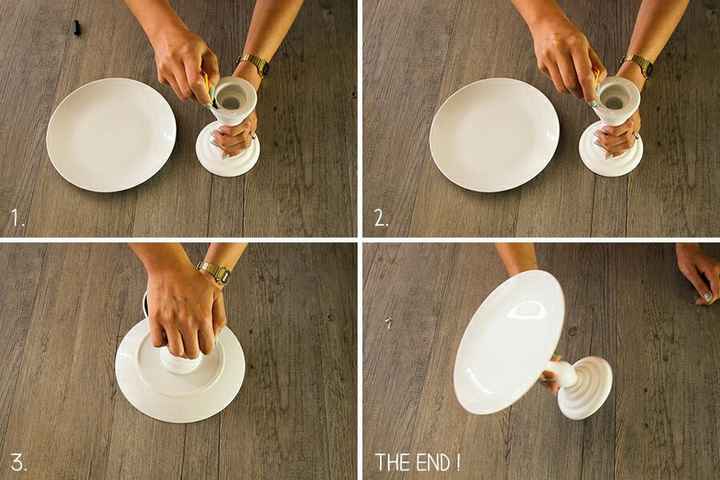 1.

2.

3.

THE END !