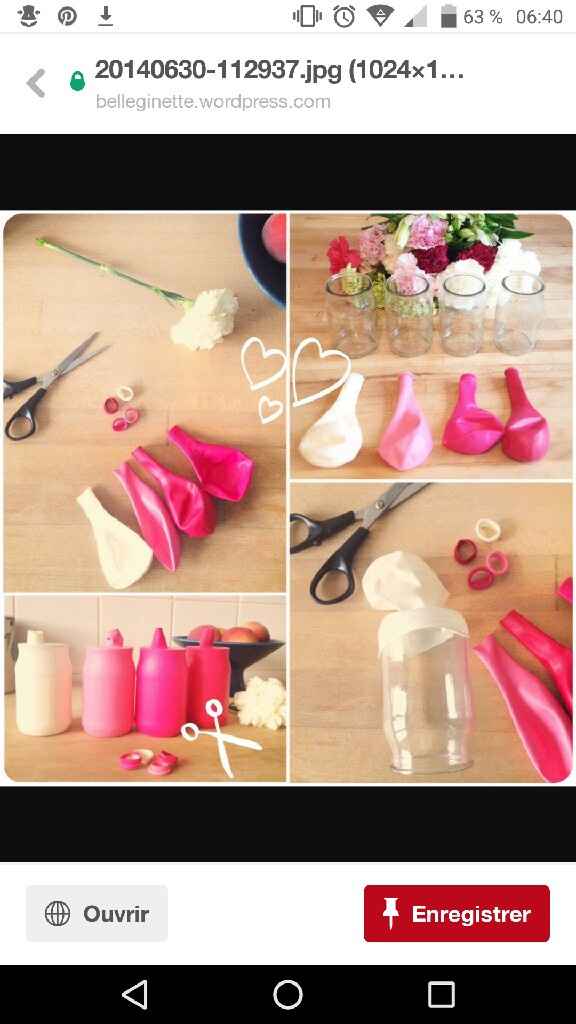 63 % 06:40

20140630-112937.jpg (1024×1…
belleginette.wordpress.com

Ouvrir

Enregistrer