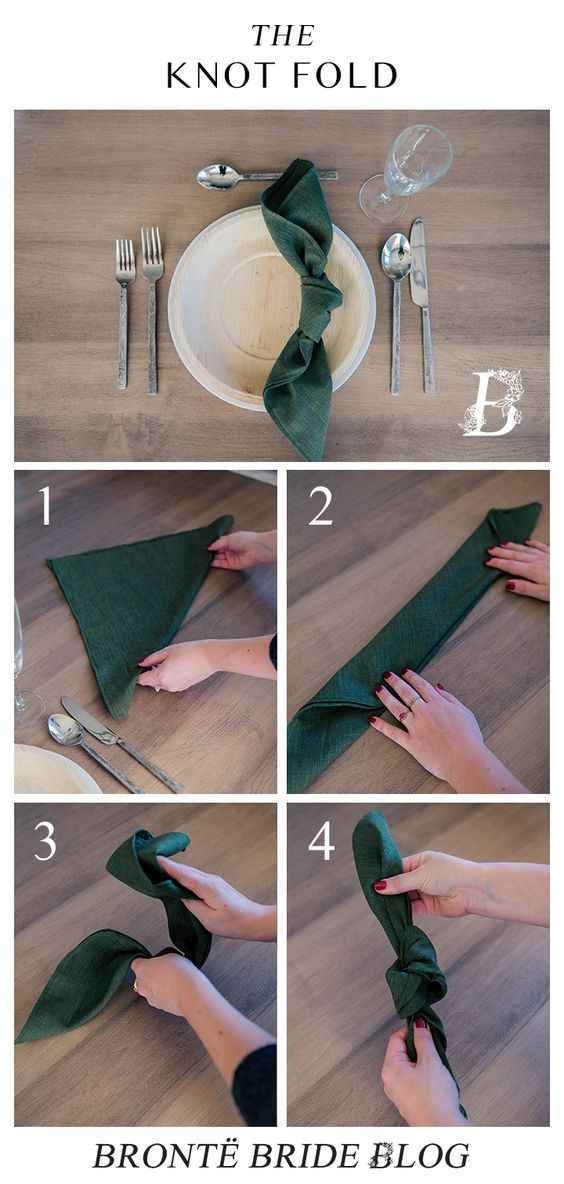 THE
KNOT FOLD

B

1

2

3

4

BRONTË BRIDE BLOG