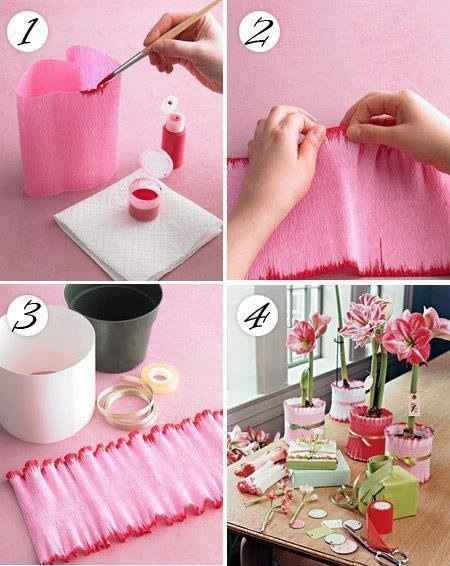 1

2

3

4