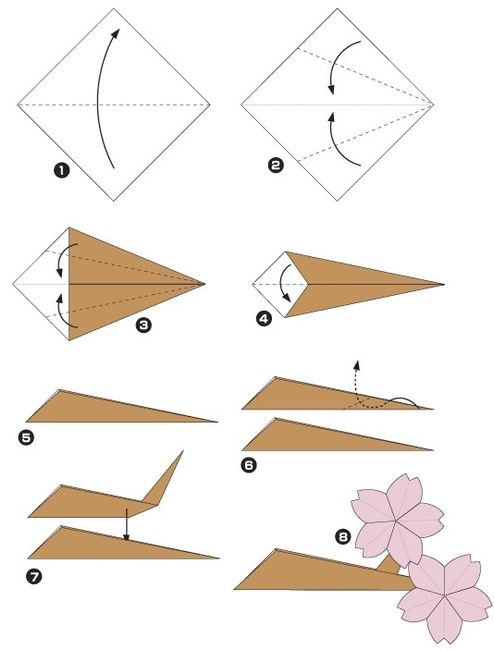 1

2

3

4

5

6

7

8