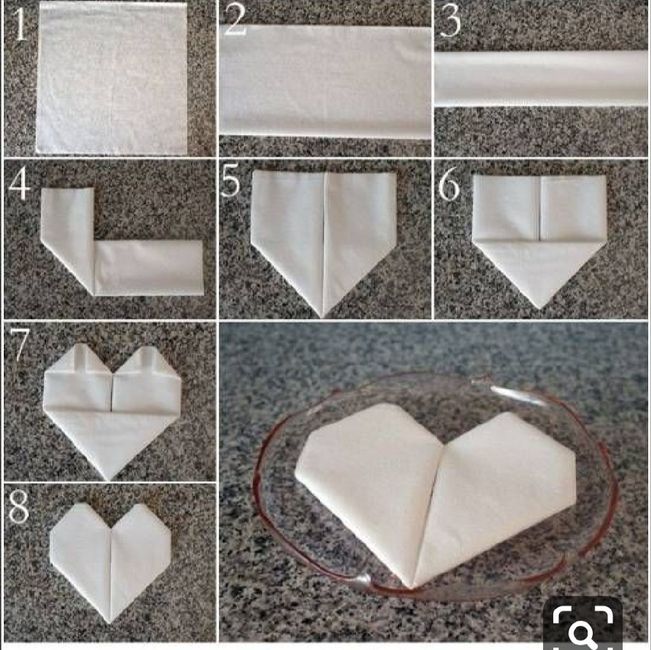 1

2

3

4

5

6

7

8