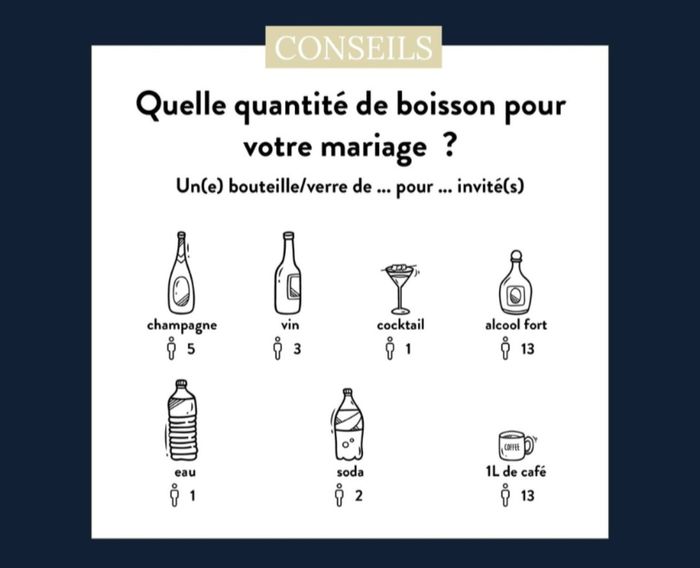 CONSEILS

Quelle quantité de boisson pour votre mariage ?

Un(e) bouteille/verre de ... pour ... invité(s)

champagne
5

vin
3

cocktail
1

alcool fort
13

eau
1

soda
2

COFFEE
1L de café
13