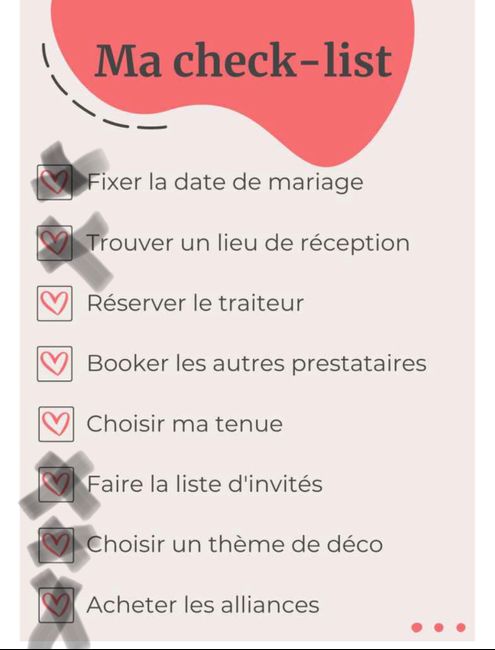 Ma check-list

☑ Fixer la date de mariage

☑ Trouver un lieu de réception

☐ Réserver le traiteur

☐ Booker les autres prestataires

☐ Choisir ma tenue

☑ Faire la liste d'invités

☑ Choisir un thème de déco

☑ Acheter les alliances