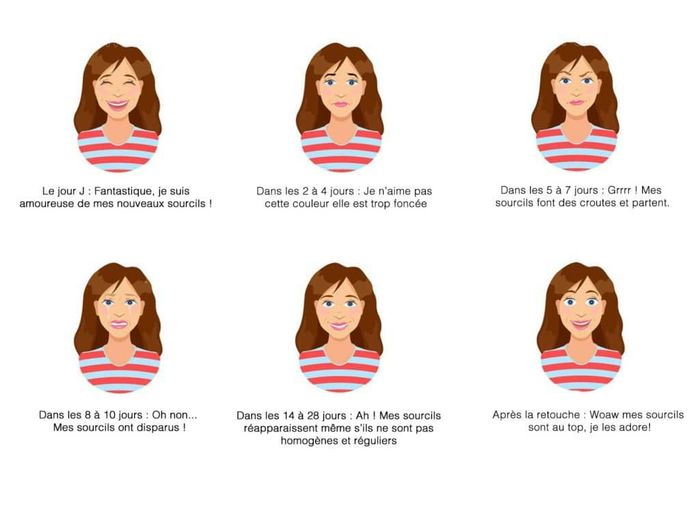 Le jour J : Fantastique, je suis amoureuse de mes nouveaux sourcils !

Dans les 2 à 4 jours : Je n'aime pas cette couleur elle est trop foncée

Dans les 5 à 7 jours : Grrrr ! Mes sourcils font des croutes et partent.

Dans les 8 à 10 jours : Oh non... Mes sourcils ont disparus !

Dans les 14 à 28 jours : Ah ! Mes sourcils réapparaissent même s'ils ne sont pas homogènes et réguliers

Après la retouche : Woaw mes sourcils sont au top, je les adore!